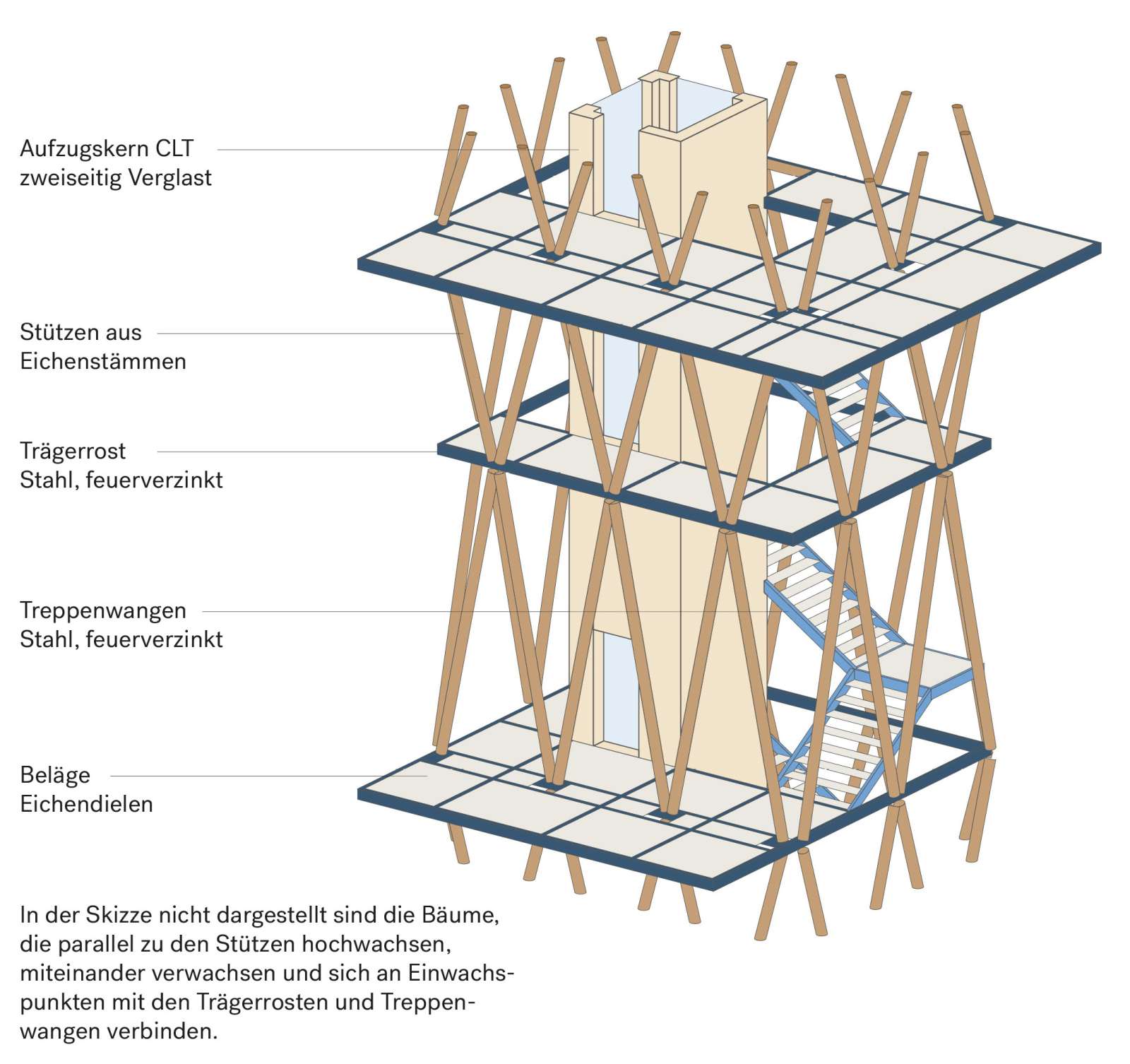 Aufzugskern CLT
zweiseitig Verglast

Stützen aus
Eichenstämmen

Trägerrost
Stahl, feuerverzinkt

Treppenwangen
Stahl, feuerverzinkt

Beläge
Eichendielen

In der Skizze nicht dargestellt sind die Bäume, die parallel zu den Stützen hochwachsen, miteinander verwachsen und sich an Einwachspunkten mit den Trägerrosten und Treppenwangen verbinden.