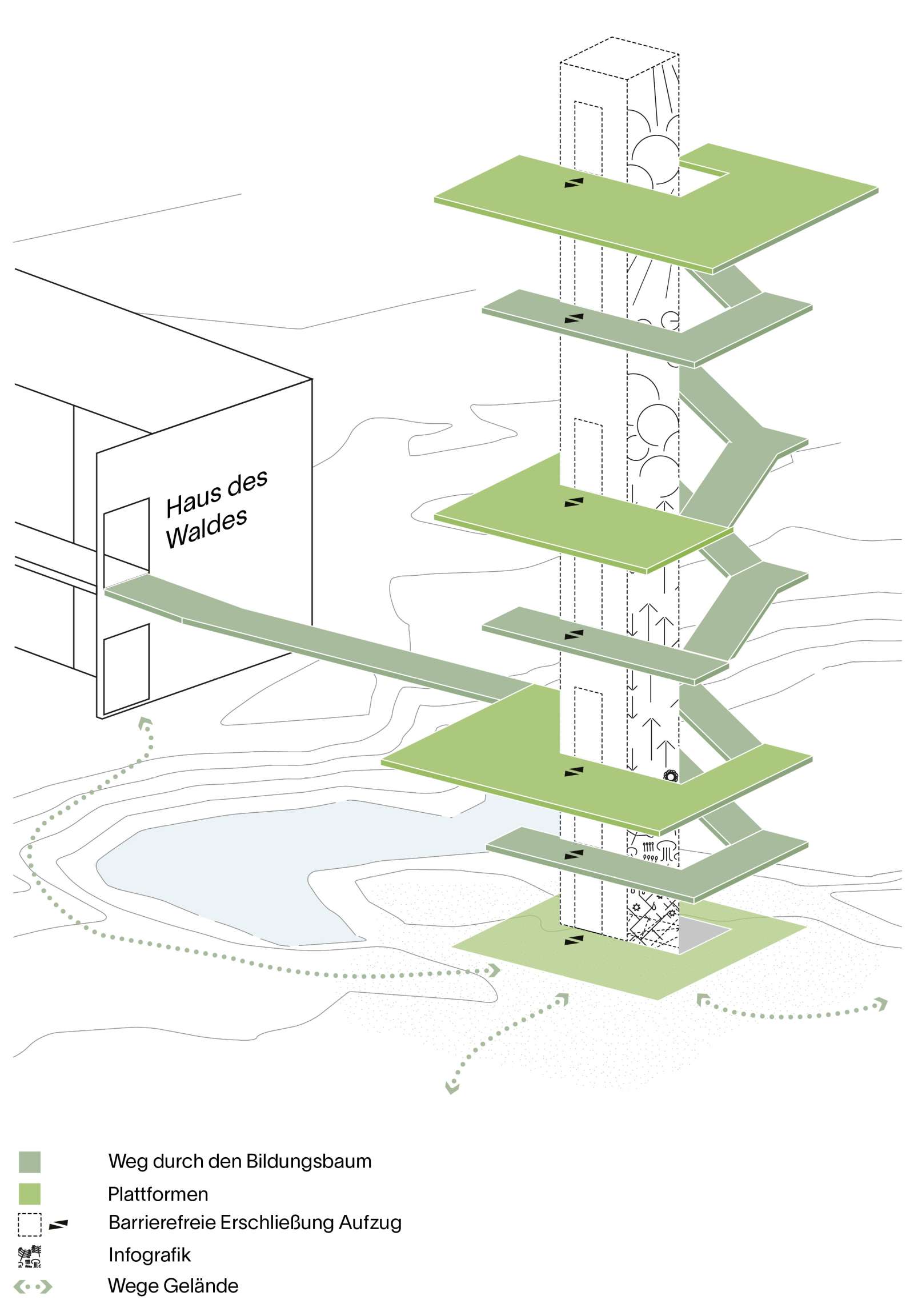 Haus des Waldes

Weg durch den Bildungsbaum

Plattformen

Barrierefreie Erschließung Aufzug

Infografik

Wege Gelände