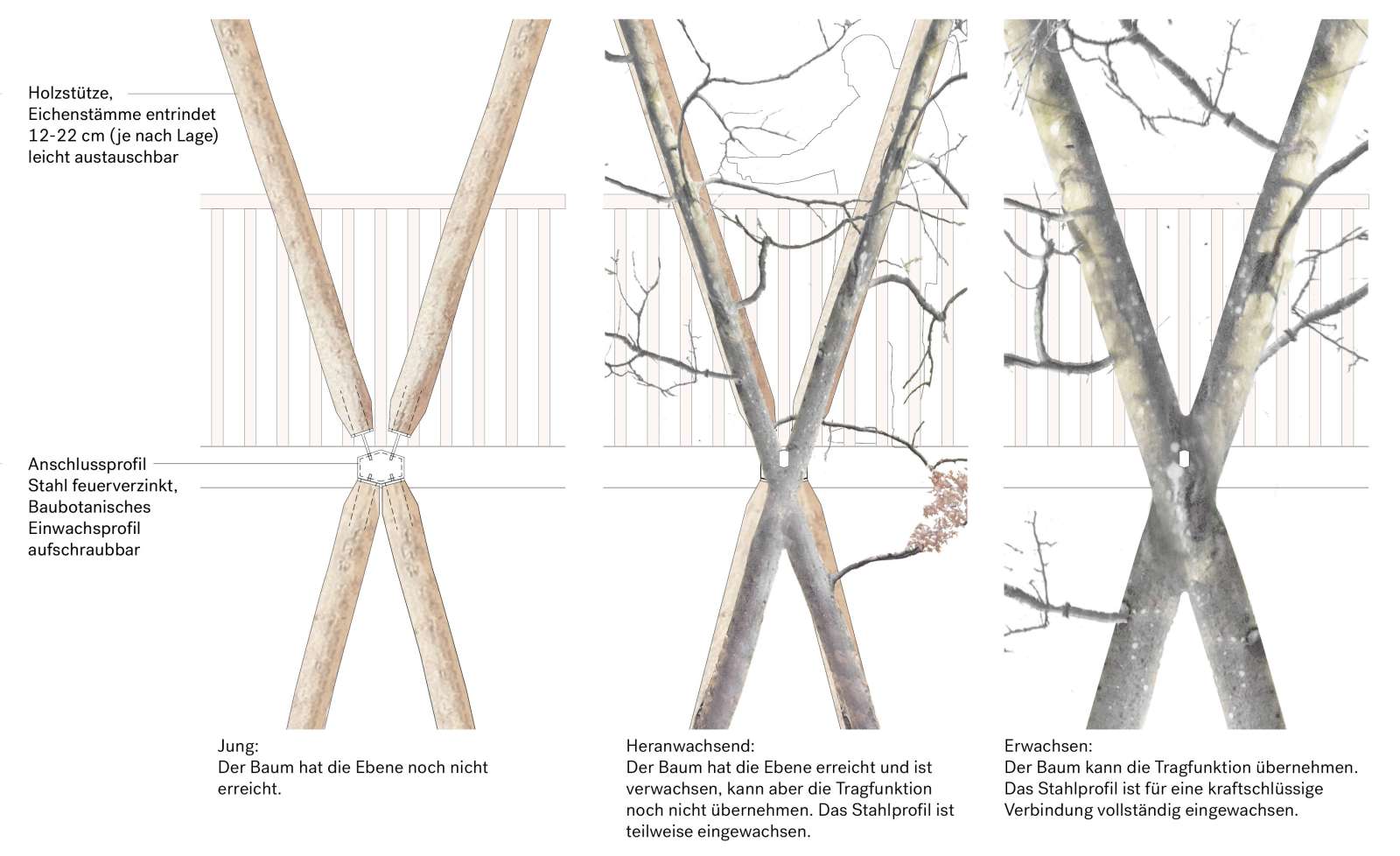 Holzstütze,
Eichenstämme entrindet
12-22 cm (je nach Lage)
leicht austauschbar

Anschlussprofil
Stahl feuerverzinkt,
Baubotanisches
Einwachsprofil
aufschraubbar

Jung:
Der Baum hat die Ebene noch nicht erreicht.

Heranwachsend:
Der Baum hat die Ebene erreicht und ist verwachsen, kann aber die Tragfunktion noch nicht übernehmen. Das Stahlprofil ist teilweise eingewachsen.

Erwachsen:
Der Baum kann die Tragfunktion übernehmen. Das Stahlprofil ist für eine kraftschlüssige Verbindung vollständig eingewachsen.